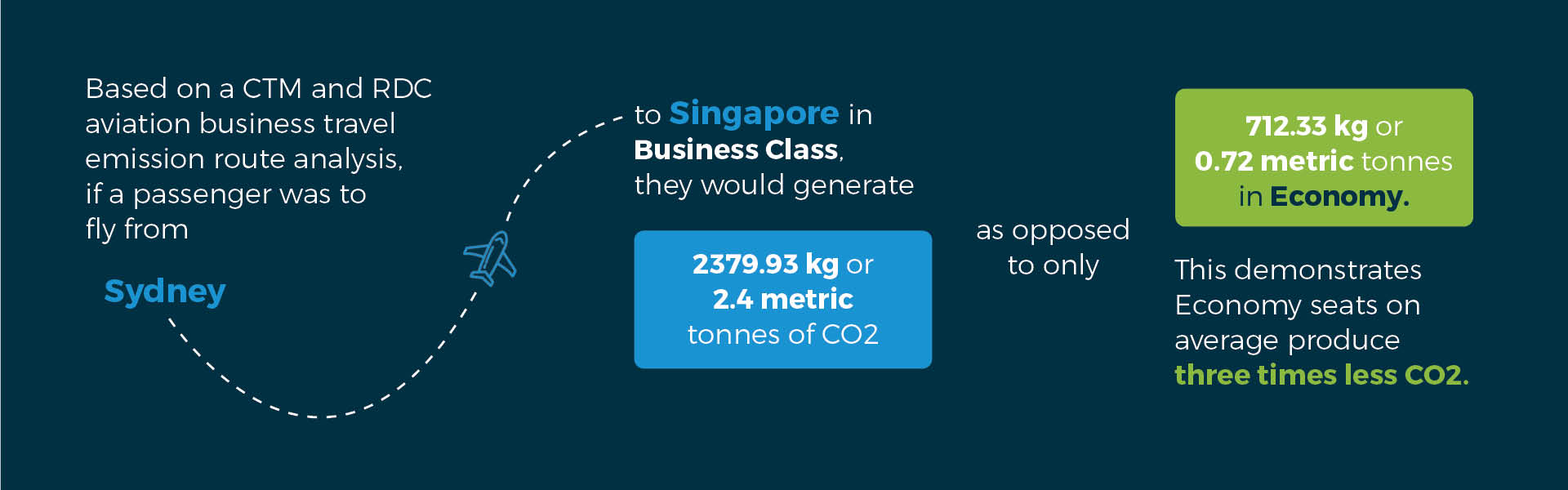 Based on a CTM and RDC aviation business travel emission route analysis, if a passenger was to fly from

Sydney

to Singapore in Business Class, they would generate

2379.93 kg or 2.4 metric tonnes of CO2

as opposed to only

712.33 kg or 0.72 metric tonnes in Economy.

This demonstrates Economy seats on average produce three times less CO2.